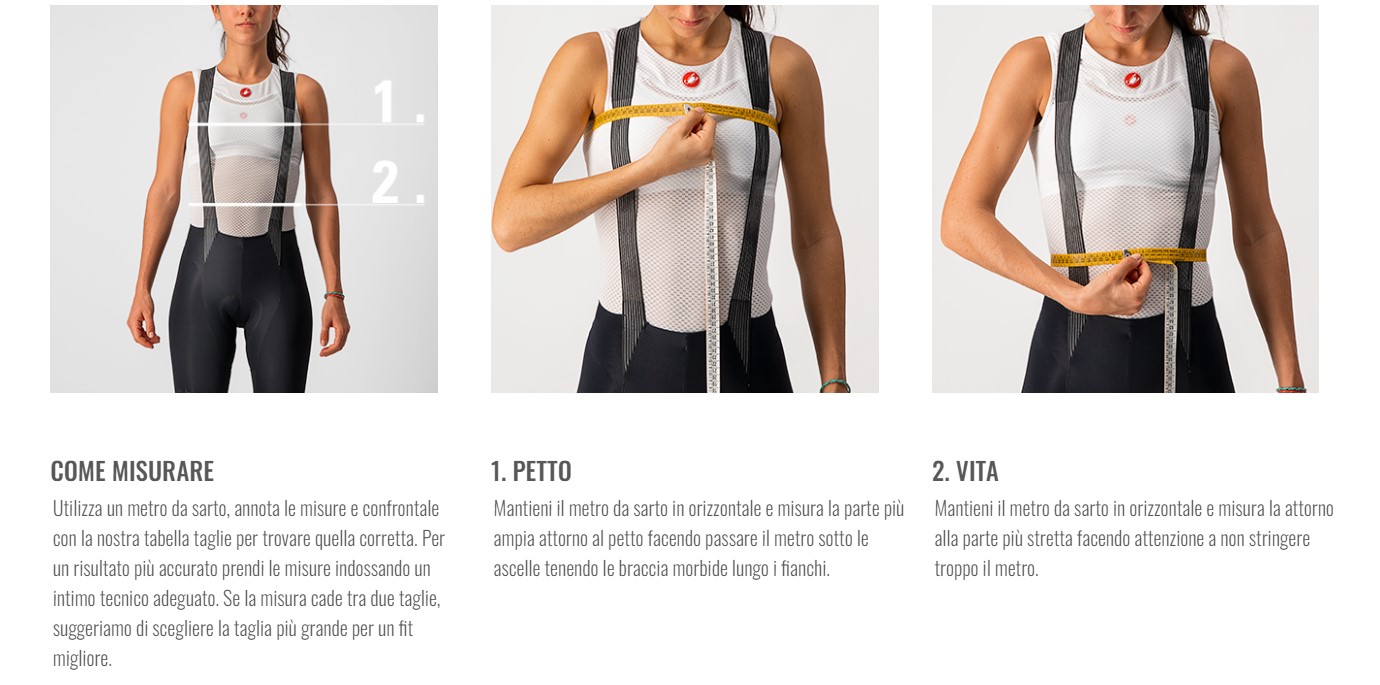 1.
2.

COME MISURARE

Utilizza un metro da sarto, annota le misure e confrontale con la nostra tabella taglie per trovare quella corretta. Per un risultato più accurato prendi le misure indossando un intimo tecnico adeguato. Se la misura cade tra due taglie, suggeriamo di scegliere la taglia più grande per un fit migliore.

1. PETTO

Mantieni il metro da sarto in orizzontale e misura la parte più ampia attorno al petto facendo passare il metro sotto le ascelle tenendo le braccia morbide lungo i fianchi.

2. VITA

Mantieni il metro da sarto in orizzontale e misura la attorno alla parte più stretta facendo attenzione a non stringere troppo il metro.